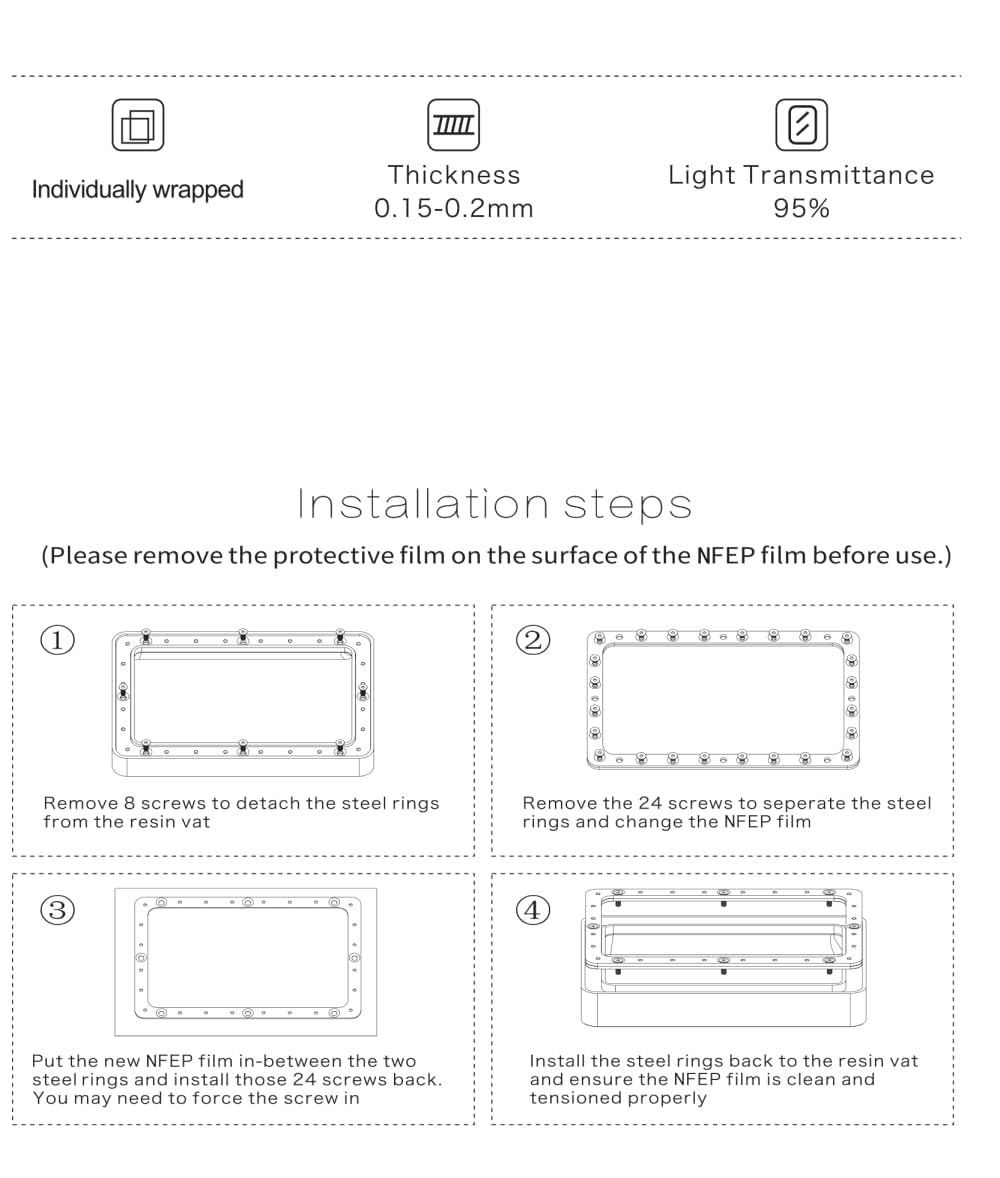 Individually wrapped

Thickness
0.15-0.2mm

Light Transmittance
95%

Installation steps

(Please remove the protective film on the surface of the NFEP film before use.)

①
Remove 8 screws to detach the steel rings from the resin vat

②
Remove the 24 screws to seperate the steel rings and change the NFEP film

③
Put the new NFEP film in-between the two steel rings and install those 24 screws back. You may need to force the screw in

④
Install the steel rings back to the resin vat and ensure the NFEP film is clean and tensioned properly