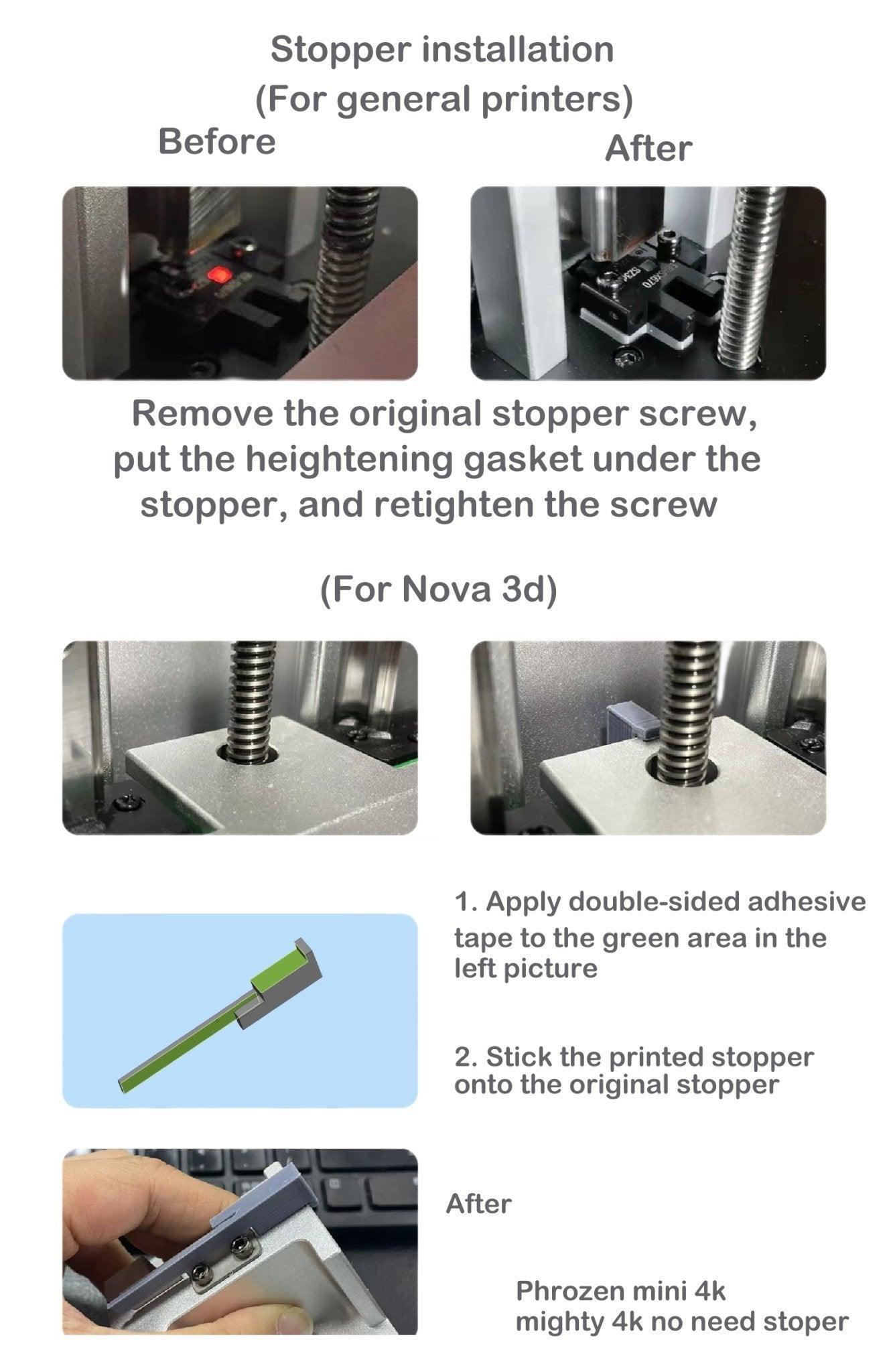 Stopper installation
(For general printers)

Before

After

Remove the original stopper screw, put the heightening gasket under the stopper, and retighten the screw

(For Nova 3d)

1. Apply double-sided adhesive tape to the green area in the left picture

2. Stick the printed stopper onto the original stopper

After

Phrozen mini 4k
mighty 4k no need stoper