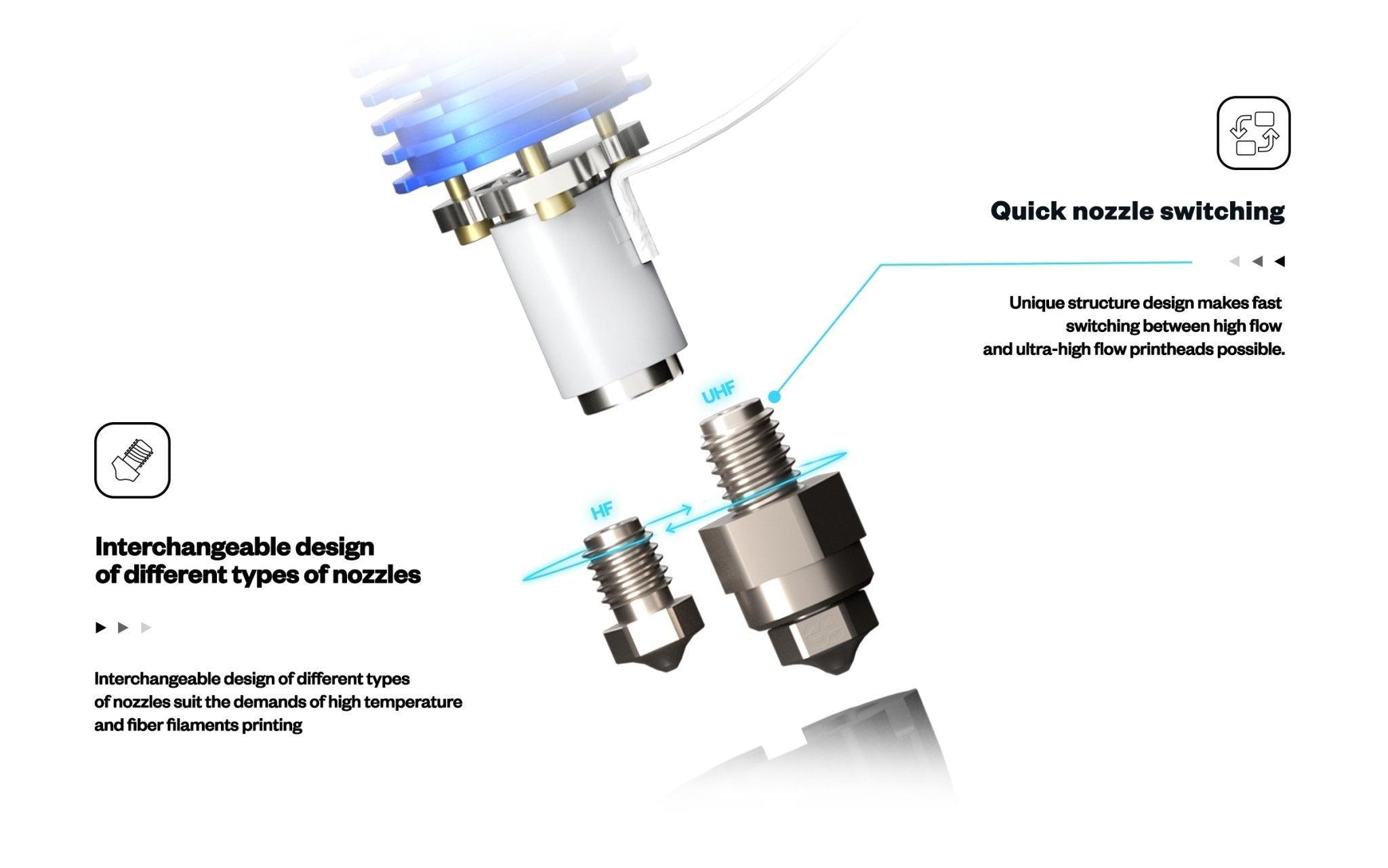 Quick nozzle switching

Unique structure design makes fast switching between high flow and ultra-high flow printheads possible.

UHF

HF

Interchangeable design of different types of nozzles

Interchangeable design of different types of nozzles suit the demands of high temperature and fiber filaments printing