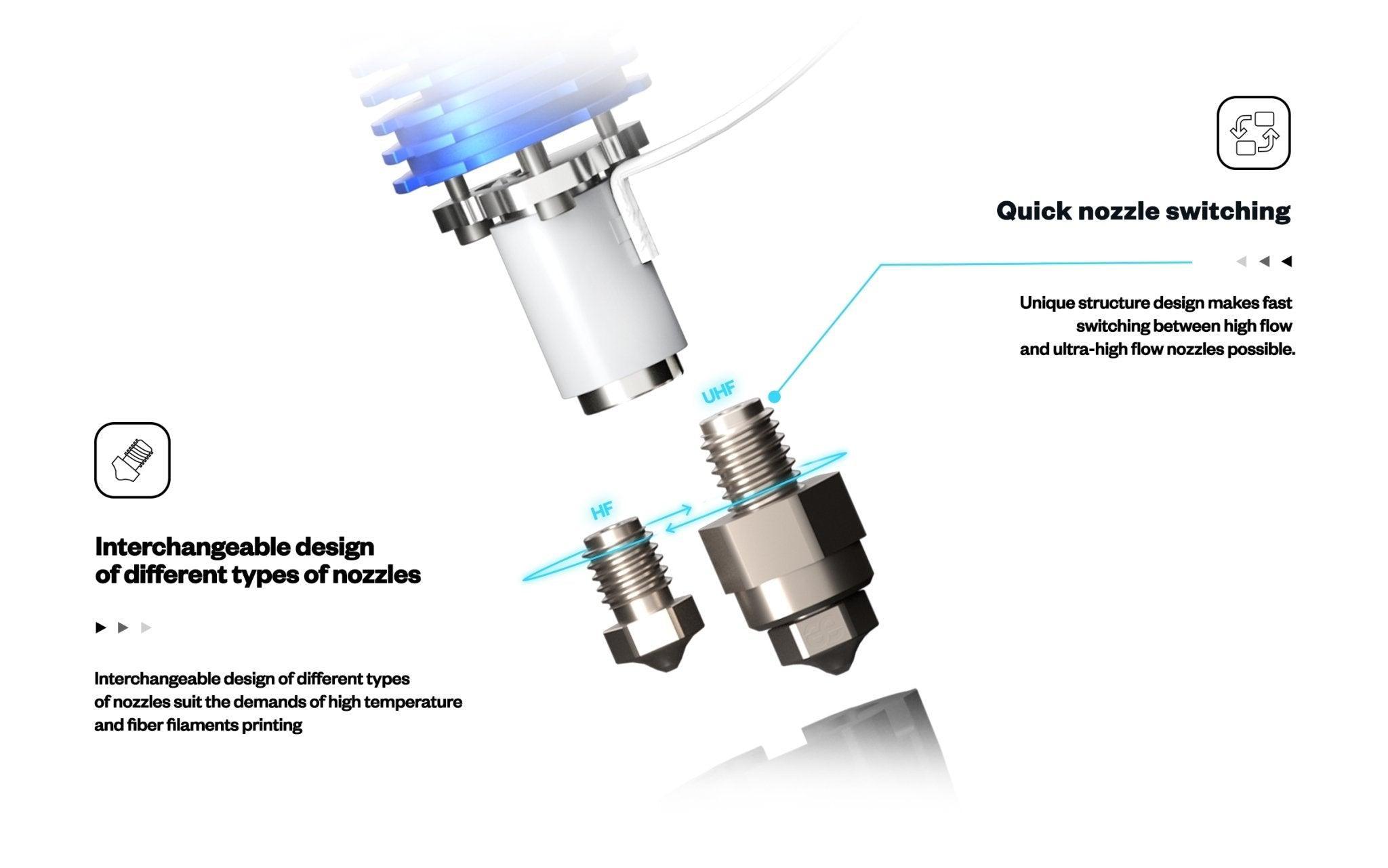 Quick nozzle switching

Unique structure design makes fast switching between high flow and ultra-high flow nozzles possible.

UHF

HF

Interchangeable design of different types of nozzles

Interchangeable design of different types of nozzles suit the demands of high temperature and fiber filaments printing